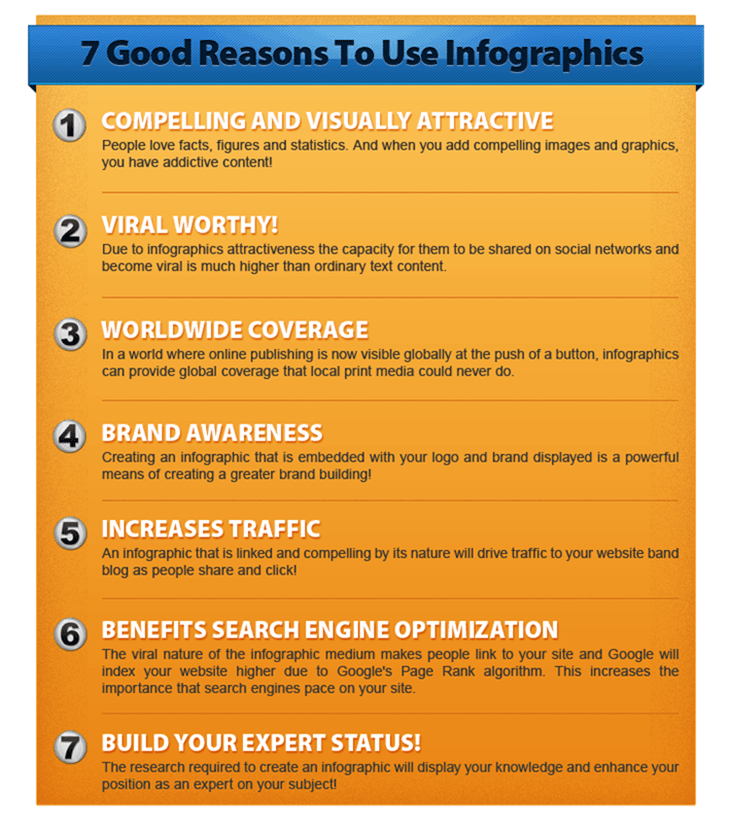 7 Good Reasons To Use Infographics

1 COMPELLING AND VISUALLY ATTRACTIVE
People love facts, figures and statistics. And when you add compelling images and graphics, you have addictive content!

2 VIRAL WORTHY!
Due to infographics attractiveness the capacity for them to be shared on social networks and become viral is much higher than ordinary text content.

3 WORLDWIDE COVERAGE
In a world where online publishing is now visible globally at the push of a button, infographics can provide global coverage that local print media could never do.

4 BRAND AWARENESS
Creating an infographic that is embedded with your logo and brand displayed is a powerful means of creating a greater brand building!

5 INCREASES TRAFFIC
An infographic that is linked and compelling by its nature will drive traffic to your website band blog as people share and click!

6 BENEFITS SEARCH ENGINE OPTIMIZATION
The viral nature of the infographic medium makes people link to your site and Google will index your website higher due to Google's Page Rank algorithm. This increases the importance that search engines pace on your site.

7 BUILD YOUR EXPERT STATUS!
The research required to create an infographic will display your knowledge and enhance your position as an expert on your subject!